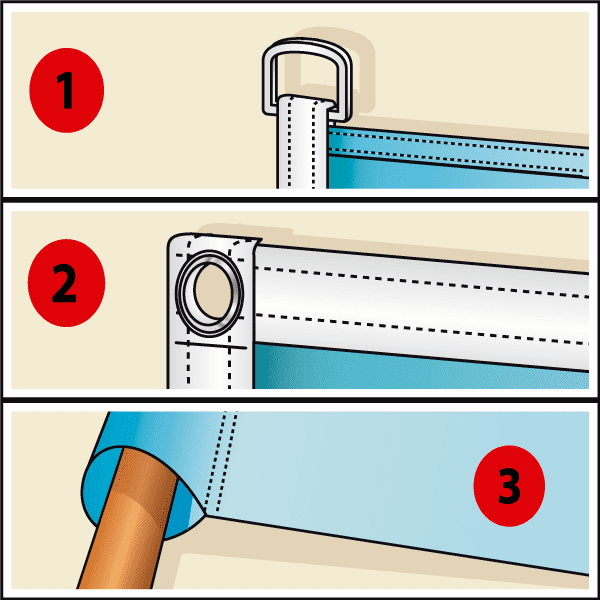 1

2

3